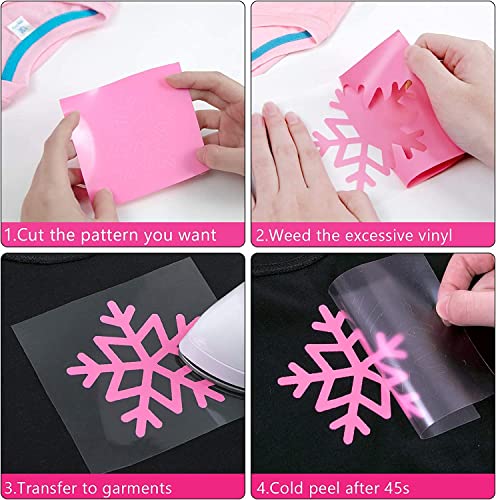 1.Cut the pattern you want

2.Weed the excessive vinyl

3.Transfer to garments

4.Cold peel after 45s