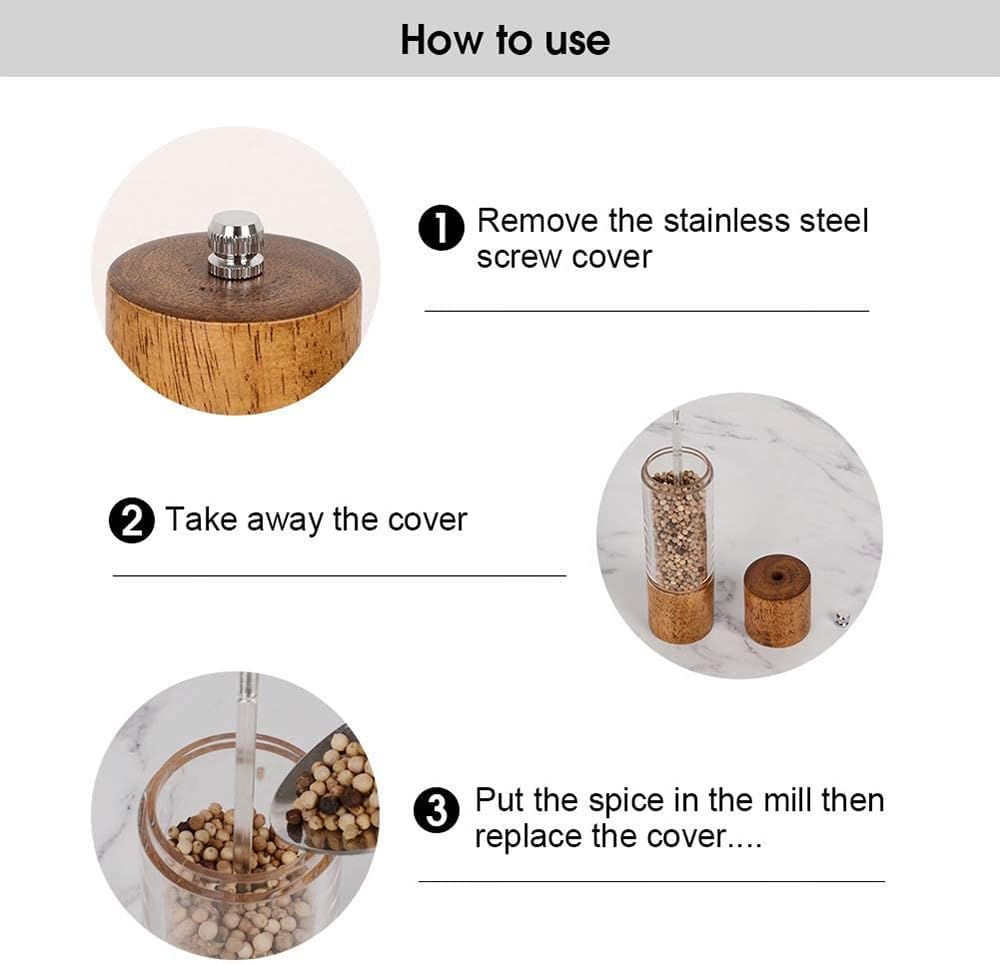 How to use

1 Remove the stainless steel screw cover

2 Take away the cover

3 Put the spice in the mill then replace the cover....