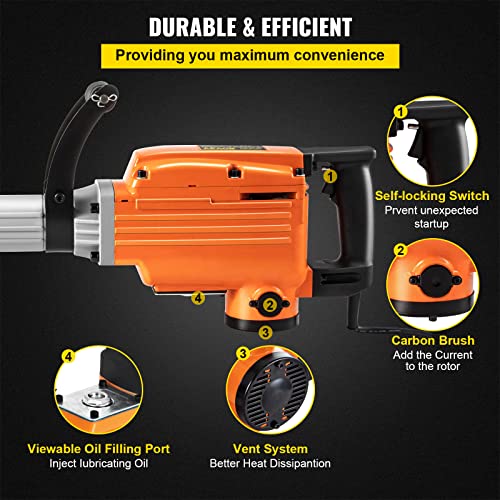 DURABLE & EFFICIENT

Providing you maximum convenience

1

4

2

3

1

Self-locking Switch
Prvent unexpected startup

2

Carbon Brush
Add the Current to the rotor

4

Viewable Oil Filling Port
Inject lubricating Oil

3

Vent System
Better Heat Dissipantion