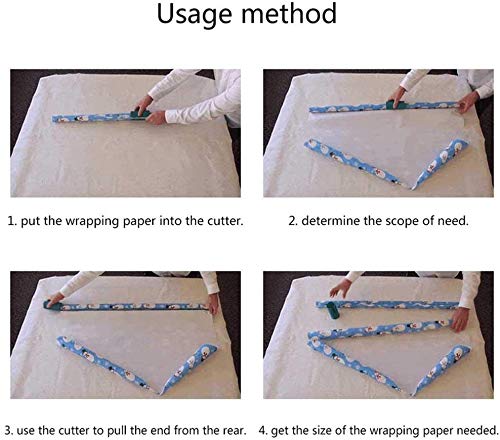 Usage method

1. put the wrapping paper into the cutter.

2. determine the scope of need.

3. use the cutter to pull the end from the rear.

4. get the size of the wrapping paper needed.