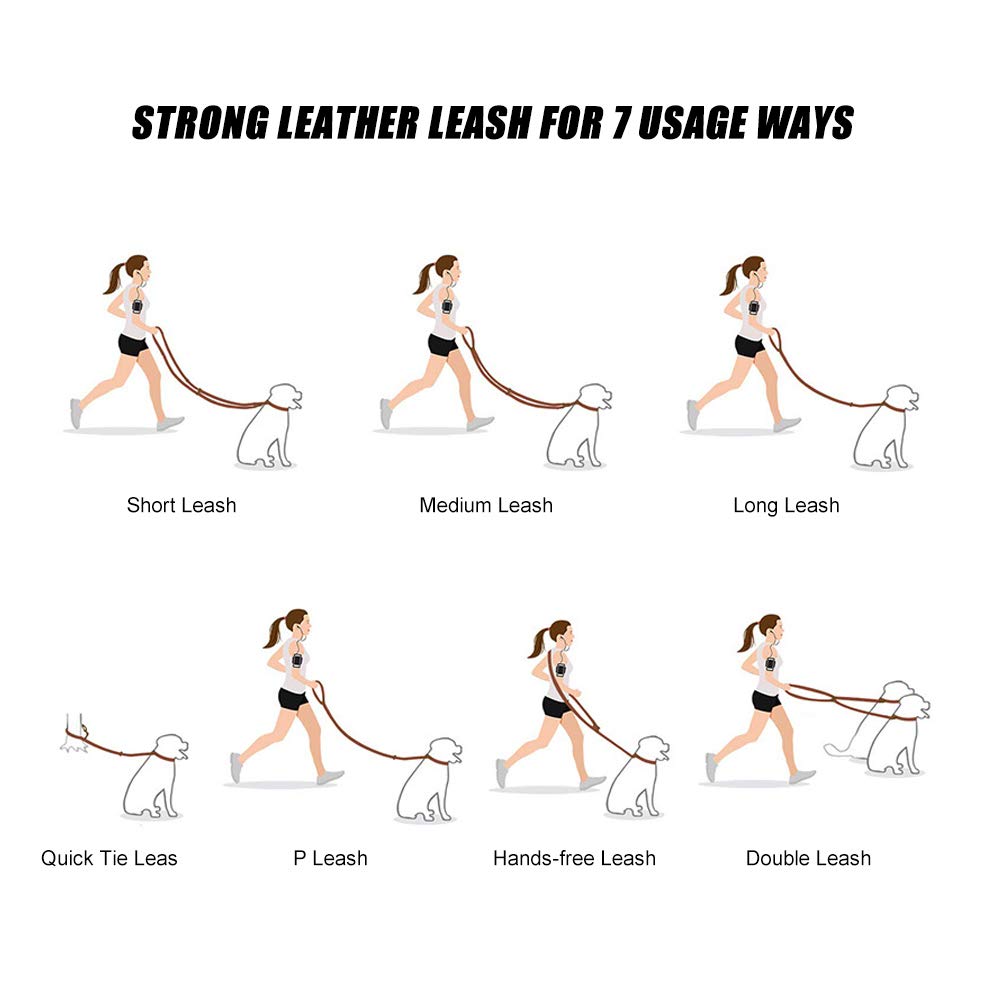 STRONG LEATHER LEASH FOR 7 USAGE WAYS

Short Leash

Medium Leash

Long Leash

Quick Tie Leas

P Leash

Hands-free Leash

Double Leash