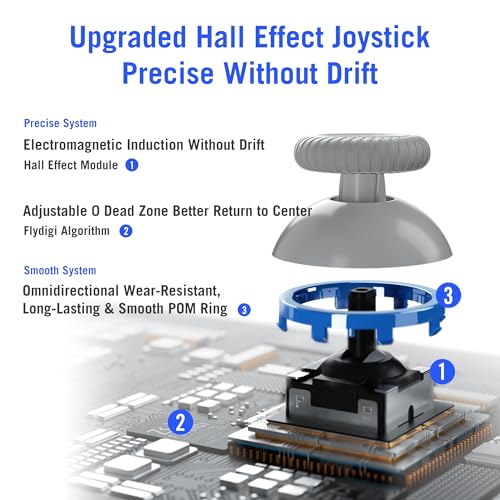 Upgraded Hall Effect Joystick
Precise Without Drift

Precise System

Electromagnetic Induction Without Drift
Hall Effect Module 1

Adjustable 0 Dead Zone Better Return to Center
Flydigi Algorithm 2

Smooth System

Omnidirectional Wear-Resistant, Long-Lasting & Smooth POM Ring 3

3

1

2