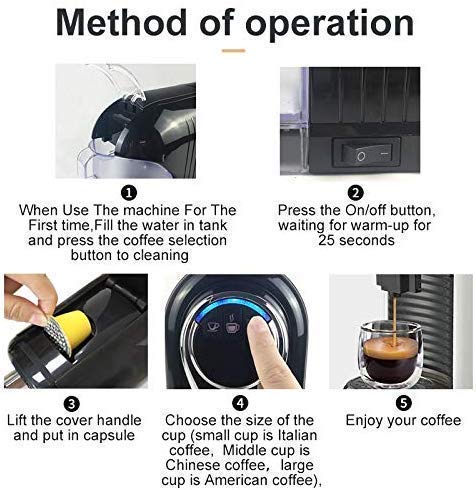 Method of operation

1
When Use The machine For The First time,Fill the water in tank and press the coffee selection button to cleaning

2
Press the On/off button, waiting for warm-up for 25 seconds

3
Lift the cover handle and put in capsule

4
Choose the size of the cup (small cup is Italian coffee, Middle cup is Chinese coffee, large cup is American coffee),

5
Enjoy your coffee