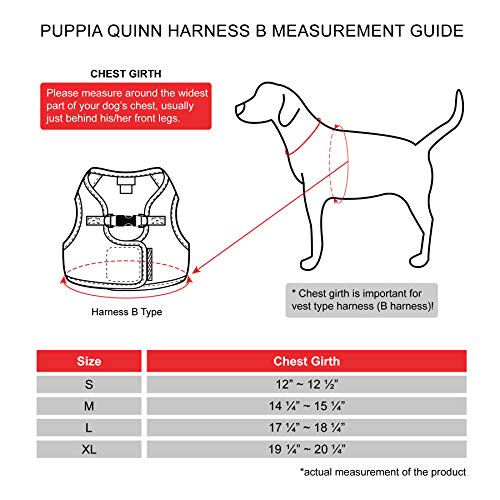 PUPPIA QUINN HARNESS B MEASUREMENT GUIDE

CHEST GIRTH

Please measure around the widest part of your dog's chest, usually just behind his/her front legs.

Harness B Type

* Chest girth is important for vest type harness (B harness)!

| Size | Chest Girth |
|---|---|
| S | 12" ~ 12 ½" |
| M | 14 ¼" ~ 15 ¼" |
| L | 17 ¼" ~ 18 ¼" |
| XL | 19 ¼" ~ 20 ¼" |

*actual measurement of the product