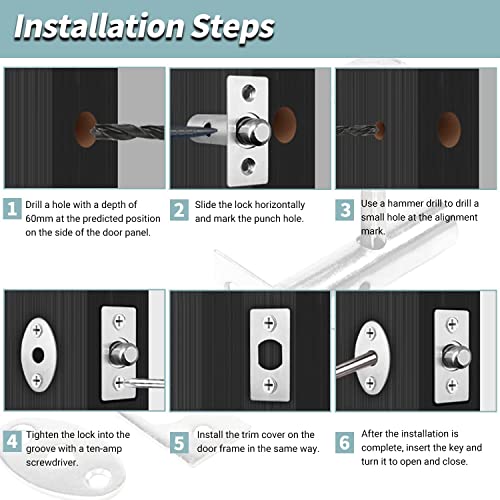 Installation Steps

1 Drill a hole with a depth of 60mm at the predicted position on the side of the door panel.

2 Slide the lock horizontally and mark the punch hole.

3 Use a hammer drill to drill a small hole at the alignment mark.

4 Tighten the lock into the groove with a ten-amp screwdriver.

5 Install the trim cover on the door frame in the same way.

6 After the installation is complete, insert the key and turn it to open and close.