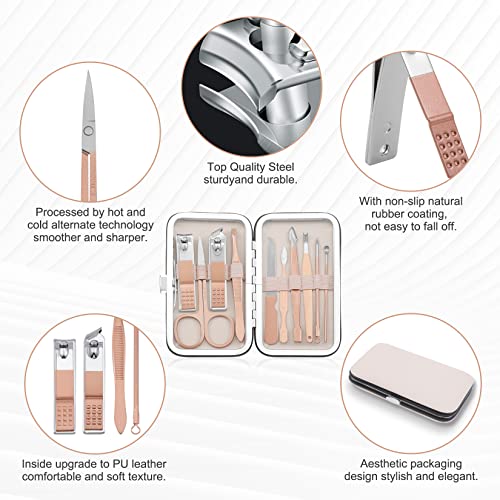 Top Quality Steel sturdyand durable.

Processed by hot and cold alternate technology smoother and sharper.

With non-slip natural rubber coating, not easy to fall off.

Inside upgrade to PU leather comfortable and soft texture.

Aesthetic packaging design stylish and elegant.