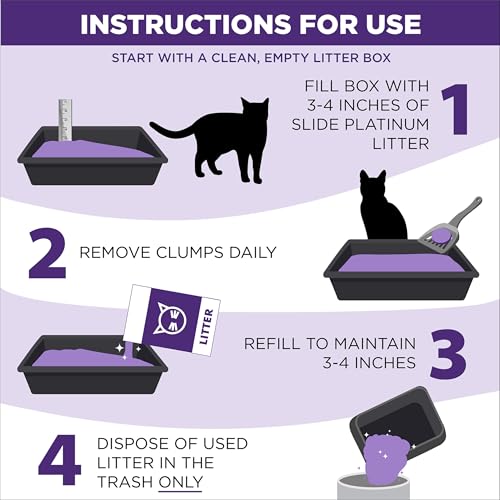 INSTRUCTIONS FOR USE

START WITH A CLEAN, EMPTY LITTER BOX

FILL BOX WITH 3-4 INCHES OF SLIDE PLATINUM LITTER 1

2 REMOVE CLUMPS DAILY

LITTER

REFILL TO MAINTAIN 3-4 INCHES 3

4 DISPOSE OF USED LITTER IN THE TRASH ONLY