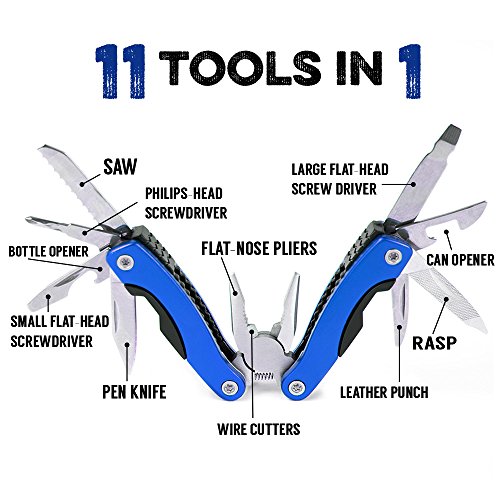 11 TOOLS IN 1

SAW

PHILIPS-HEAD SCREWDRIVER

BOTTLE OPENER

SMALL FLAT-HEAD SCREWDRIVER

PEN KNIFE

FLAT-NOSE PLIERS

WIRE CUTTERS

LARGE FLAT-HEAD SCREW DRIVER

CAN OPENER

RASP

LEATHER PUNCH