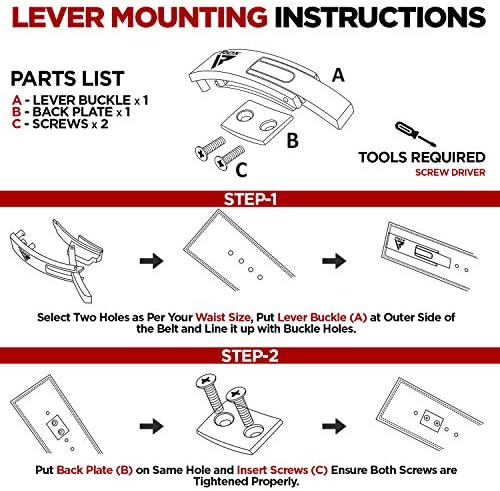 LEVER MOUNTING INSTRUCTIONS

PARTS LIST
A - LEVER BUCKLE x 1
B - BACK PLATE x 1
C - SCREWS x 2

A

B

C

TOOLS REQUIRED
SCREW DRIVER

STEP-1

Select Two Holes as Per Your Waist Size, Put Lever Buckle (A) at Outer Side of the Belt and Line it up with Buckle Holes.

STEP-2

Put Back Plate (B) on Same Hole and Insert Screws (C) Ensure Both Screws are Tightened Properly.