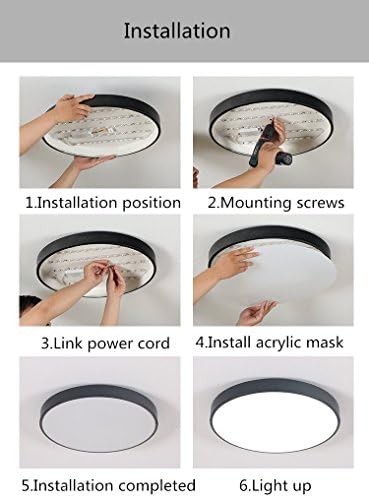 Installation

1.Installation position

2.Mounting screws

3.Link power cord

4.Install acrylic mask

5.Installation completed

6.Light up