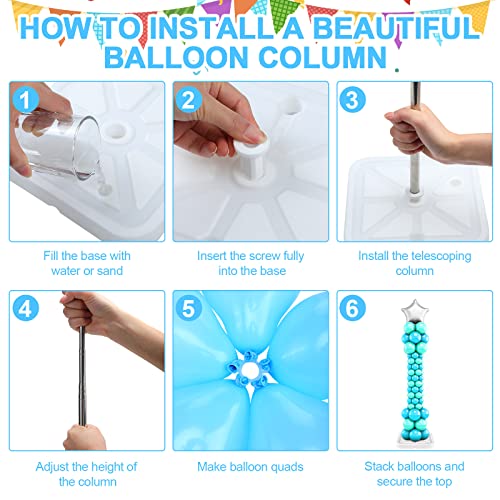 HOW TO INSTALL A BEAUTIFUL BALLOON COLUMN

1

Fill the base with water or sand

2

Insert the screw fully into the base

3

Install the telescoping column

4

Adjust the height of the column

5

Make balloon quads

6

Stack balloons and secure the top