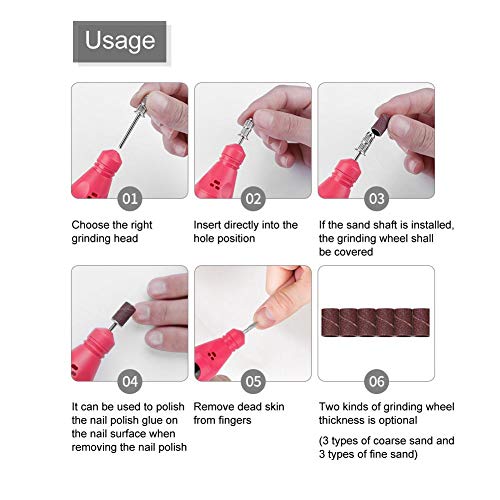 Usage

01

Choose the right grinding head

02

Insert directly into the hole position

03

If the sand shaft is installed, the grinding wheel shall be covered

04

It can be used to polish the nail polish glue on the nail surface when removing the nail polish

05

Remove dead skin from fingers

06

Two kinds of grinding wheel thickness is optional

(3 types of coarse sand and 3 types of fine sand)