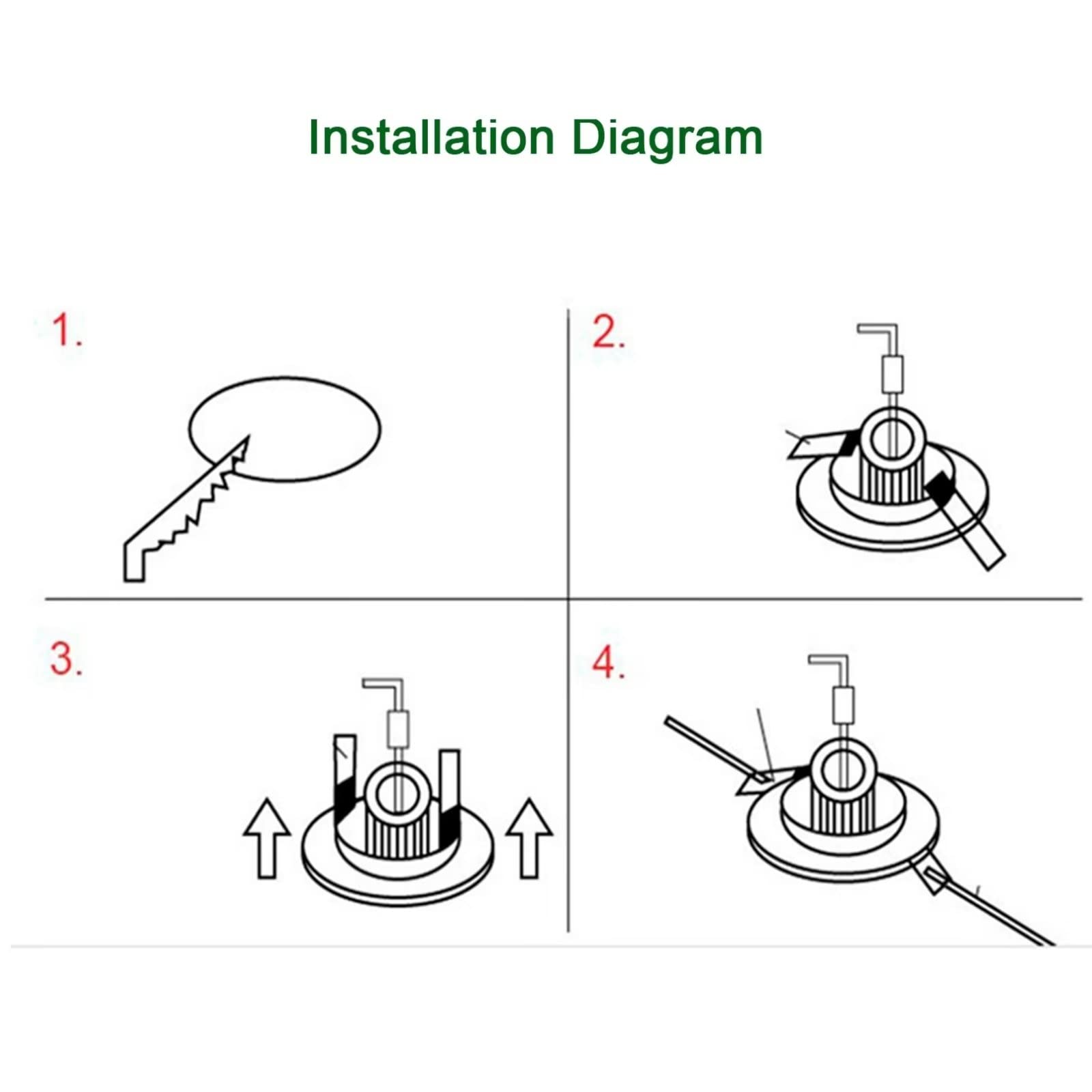 Installation Diagram

1.

2.

3.

4.