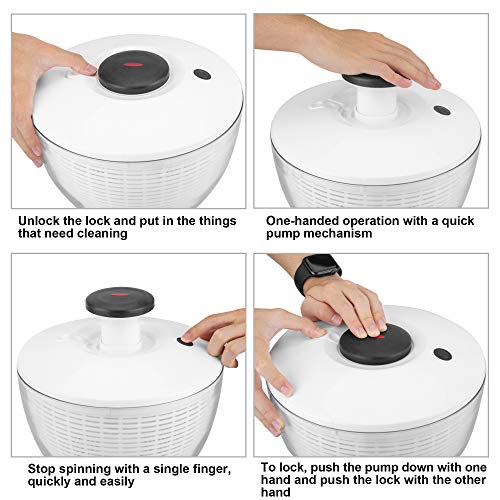 Unlock the lock and put in the things that need cleaning

One-handed operation with a quick pump mechanism

Stop spinning with a single finger, quickly and easily

To lock, push the pump down with one hand and push the lock with the other hand