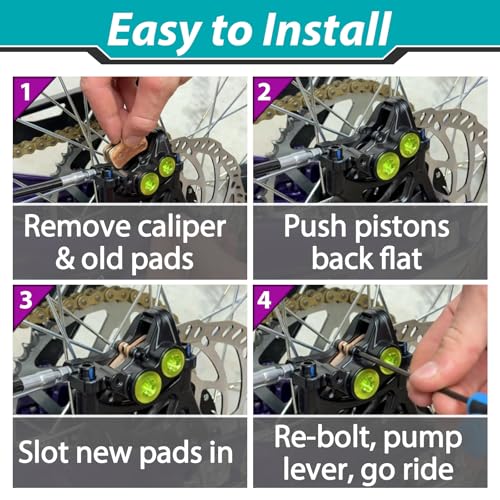 Easy to Install

1
Remove caliper & old pads

2
Push pistons back flat

3
Slot new pads in

4
Re-bolt, pump lever, go ride