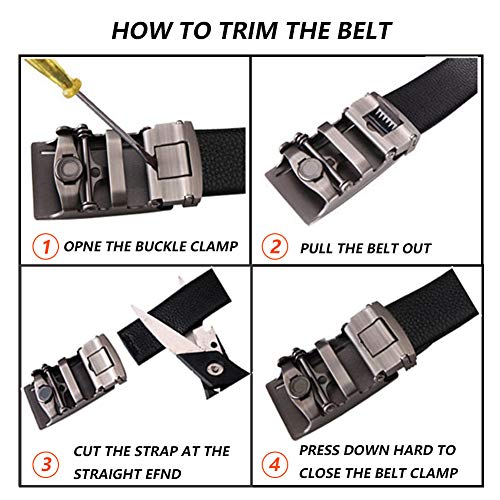 HOW TO TRIM THE BELT

1 OPNE THE BUCKLE CLAMP

2 PULL THE BELT OUT

3 CUT THE STRAP AT THE STRAIGHT EFND

4 PRESS DOWN HARD TO CLOSE THE BELT CLAMP