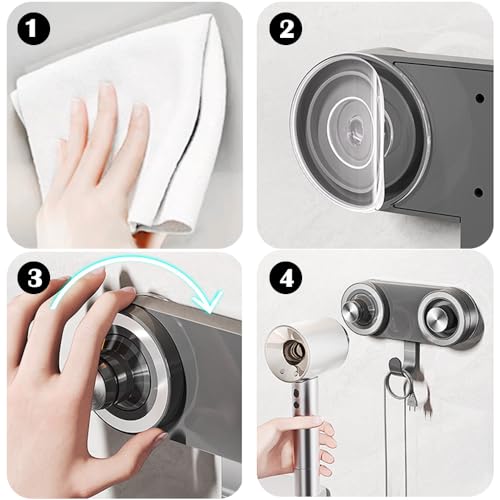 1

2

3

4