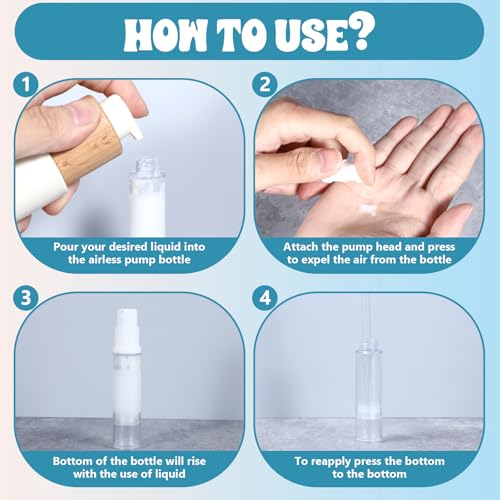 HOW TO USE?

1

Pour your desired liquid into the airless pump bottle

2

Attach the pump head and press to expel the air from the bottle

3

Bottom of the bottle will rise with the use of liquid

4

To reapply press the bottom to the bottom