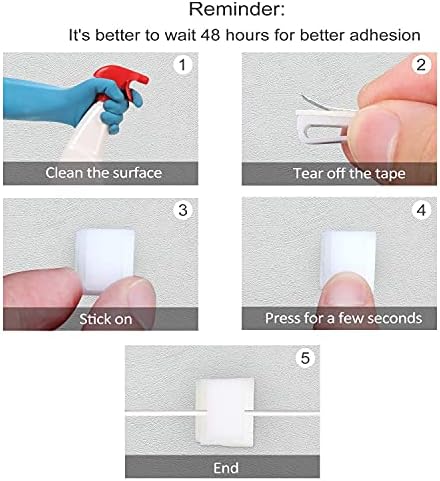 Reminder:
It's better to wait 48 hours for better adhesion

1
Clean the surface

2
Tear off the tape

3
Stick on

4
Press for a few seconds

5
End