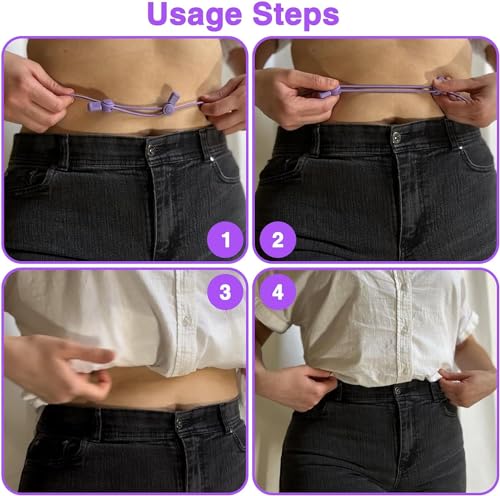 Usage Steps

1

2

3

4