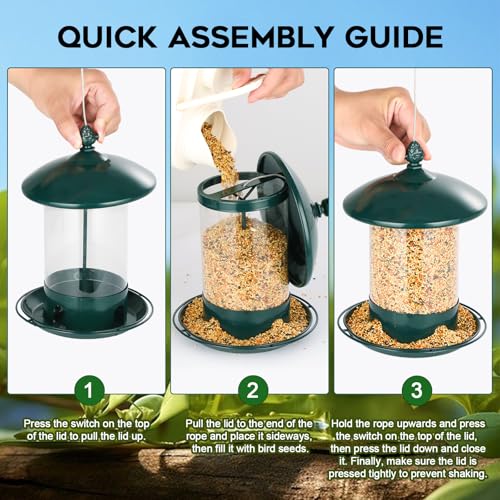 QUICK ASSEMBLY GUIDE

1

Press the switch on the top of the lid to pull the lid up.

2

Pull the lid to the end of the rope and place it sideways, then fill it with bird seeds.

3

Hold the rope upwards and press the switch on the top of the lid, then press the lid down and close it. Finally, make sure the lid is pressed tightly to prevent shaking.