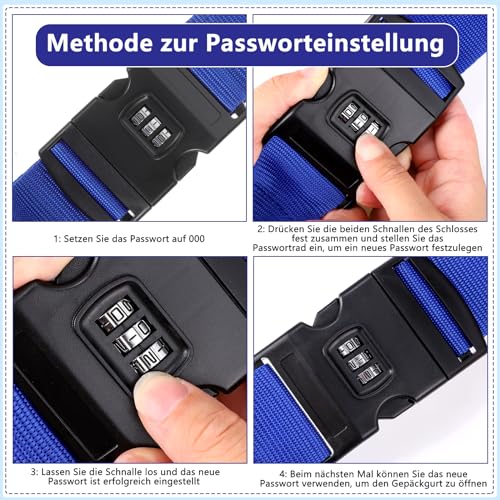 Methode zur Passworteinstellung

1: Setzen Sie das Passwort auf 000

2: Drücken Sie die beiden Schnallen des Schlosses fest zusammen und stellen Sie das Passwortrad ein, um ein neues Passwort festzulegen

3: Lassen Sie die Schnalle los und das neue Passwort ist erfolgreich eingestellt

4: Beim nächsten Mal können Sie das neue Passwort verwenden, um den Gepäckgurt zu öffnen