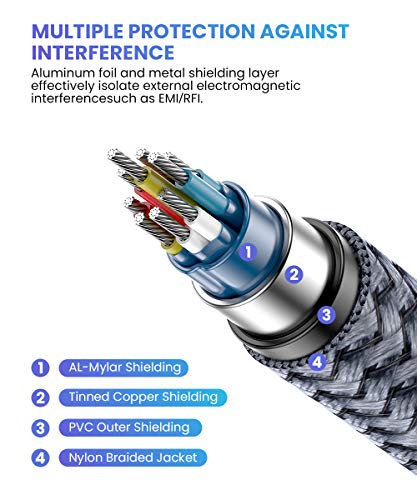 MULTIPLE PROTECTION AGAINST INTERFERENCE

Aluminum foil and metal shielding layer effectively isolate external electromagnetic interferencesuch as EMI/RFI.

1

2

3

4

1 AL-Mylar Shielding

2 Tinned Copper Shielding

3 PVC Outer Shielding

4 Nylon Braided Jacket