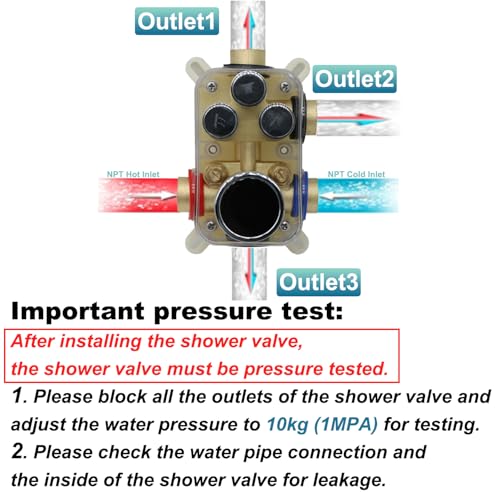 Outlet1

Outlet2

NPT Hot Inlet

NPT Cold Inlet

Outlet3

Important pressure test:

After installing the shower valve, the shower valve must be pressure tested.

1. Please block all the outlets of the shower valve and adjust the water pressure to 10kg (1MPA) for testing.

2. Please check the water pipe connection and the inside of the shower valve for leakage.