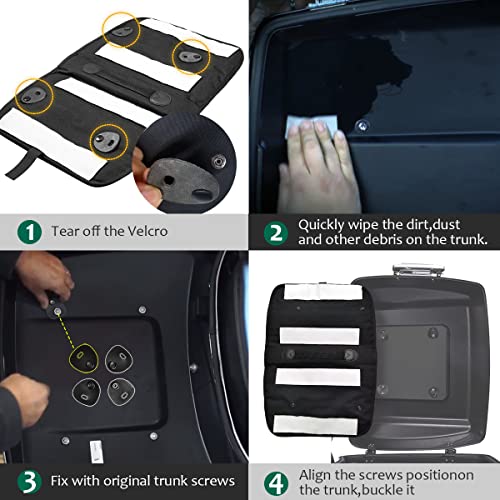 1 Tear off the Velcro

2 Quickly wipe the dirt,dust and other debris on the trunk.

3 Fix with original trunk screws

4 Align the screws positionon the trunk,buckle it