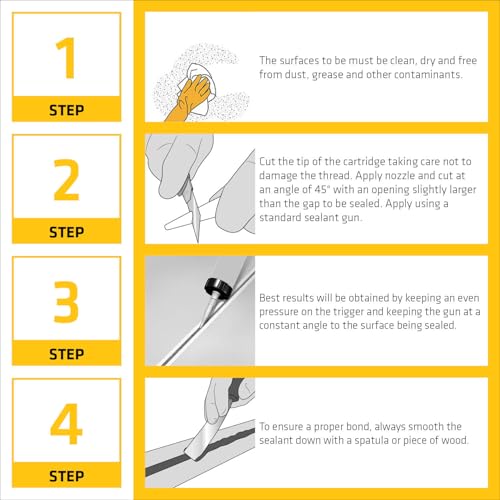 1
STEP

The surfaces to be must be clean, dry and free from dust, grease and other contaminants.

2
STEP

Cut the tip of the cartridge taking care not to damage the thread. Apply nozzle and cut at an angle of 45° with an opening slightly larger than the gap to be sealed. Apply using a standard sealant gun.

3
STEP

Best results will be obtained by keeping an even pressure on the trigger and keeping the gun at a constant angle to the surface being sealed.

4
STEP

To ensure a proper bond, always smooth the sealant down with a spatula or piece of wood.