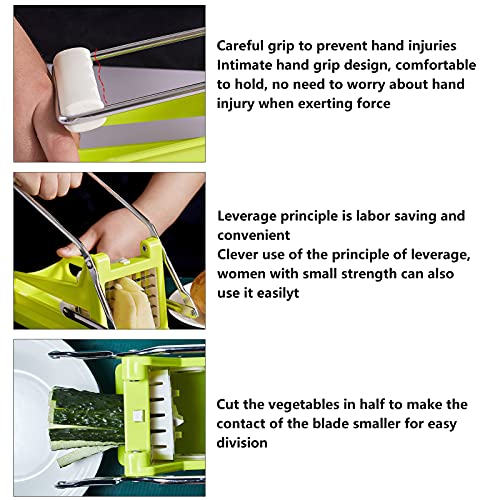 Careful grip to prevent hand injuries
Intimate hand grip design, comfortable to hold, no need to worry about hand injury when exerting force

Leverage principle is labor saving and convenient
Clever use of the principle of leverage, women with small strength can also use it easilyt

Cut the vegetables in half to make the contact of the blade smaller for easy division