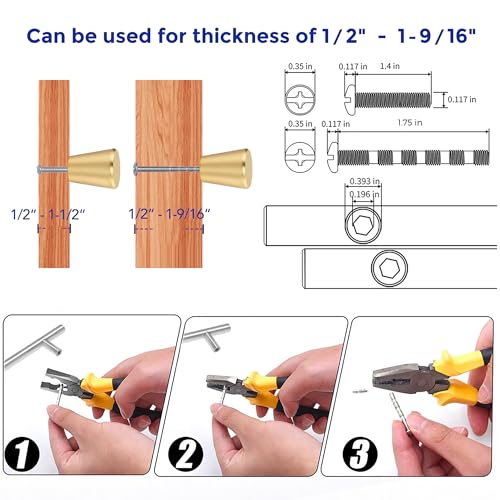 Can be used for thickness of 1/2" - 1-9/16"

1/2" - 1-1/2"

1/2" - 1-9/16"

0.35 in
0.117 in
1.4 in
0.117 in
0.35 in
0.117 in
1.75 in
0.393 in
0.196 in

1
2
3