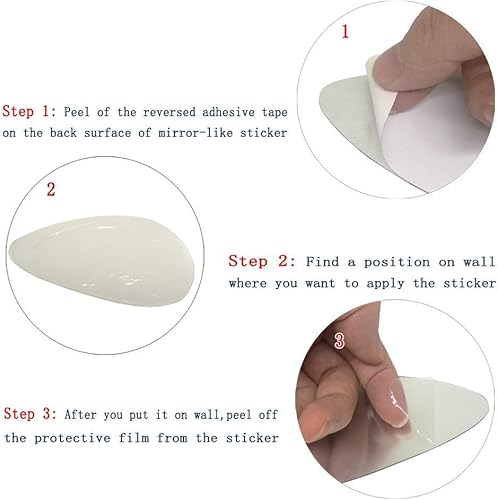 1

Step 1: Peel of the reversed adhesive tape on the back surface of mirror-like sticker

2

Step 2: Find a position on wall where you want to apply the sticker

3

Step 3: After you put it on wall,peel off the protective film from the sticker