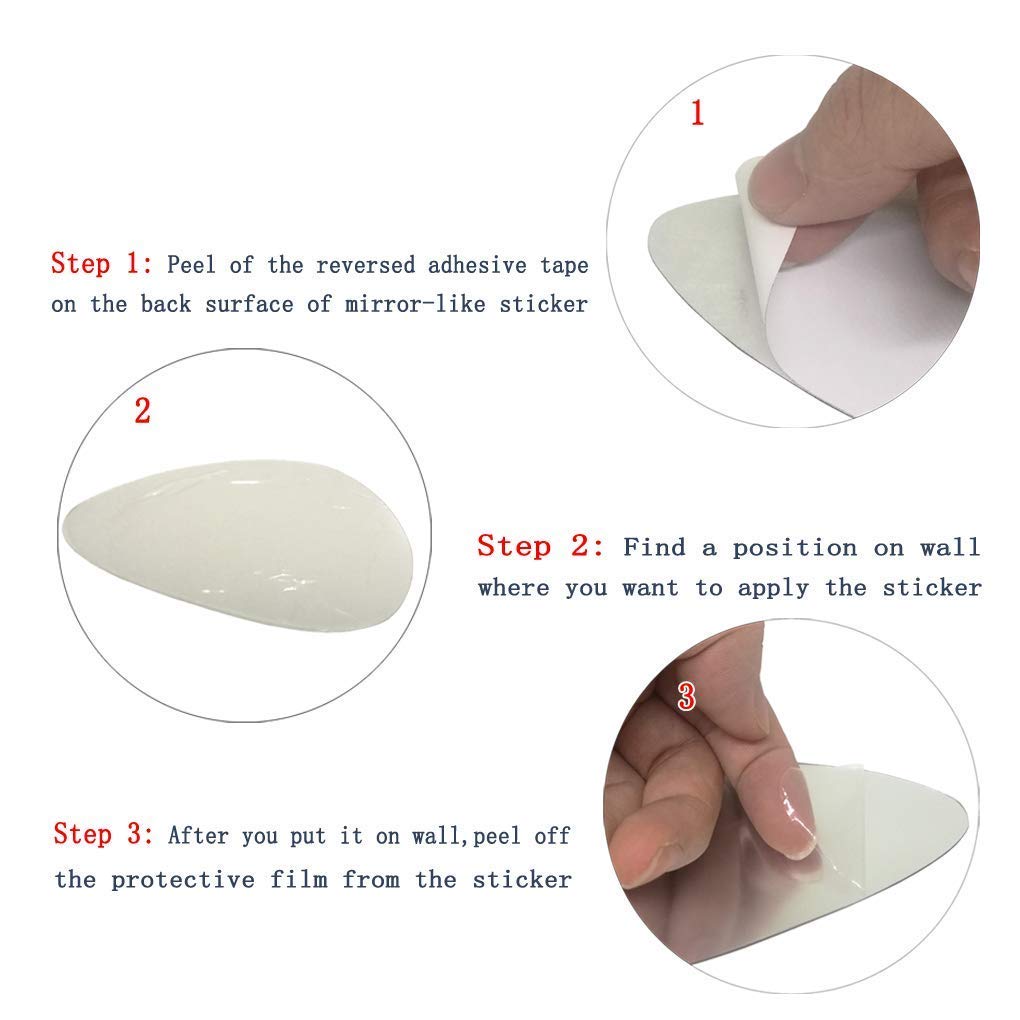 1

Step 1: Peel of the reversed adhesive tape on the back surface of mirror-like sticker

2

Step 2: Find a position on wall where you want to apply the sticker

3

Step 3: After you put it on wall,peel off the protective film from the sticker