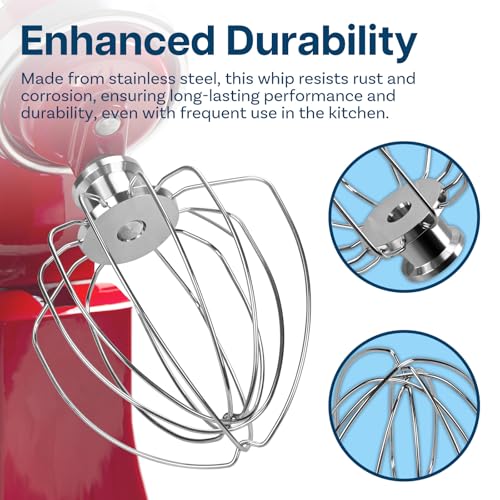 Enhanced Durability

Made from stainless steel, this whip resists rust and corrosion, ensuring long-lasting performance and durability, even with frequent use in the kitchen.