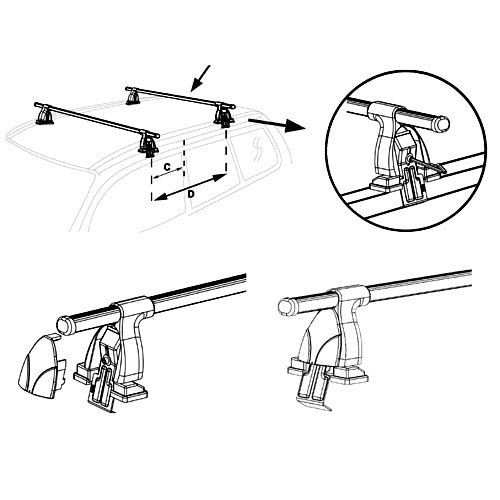 C
D