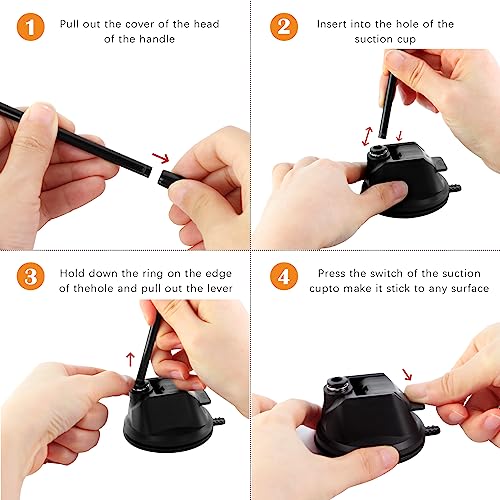 1 Pull out the cover of the head of the handle

2 Insert into the hole of the suction cup

3 Hold down the ring on the edge of thehole and pull out the lever

4 Press the switch of the suction cupto make it stick to any surface