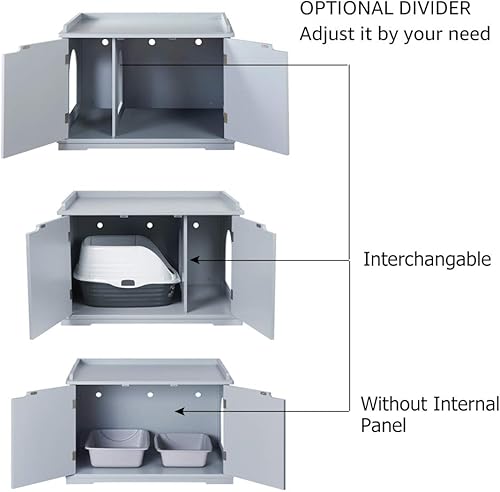 OPTIONAL DIVIDER
Adjust it by your need

Interchangable

Without Internal Panel