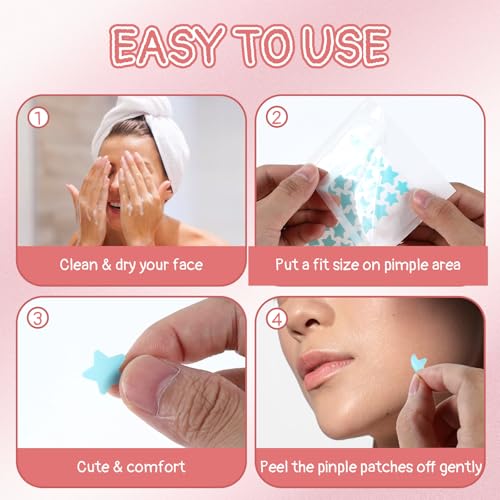 EASY TO USE

①

Clean & dry your face

②

Put a fit size on pimple area

③

Cute & comfort

④

Peel the pinple patches off gently