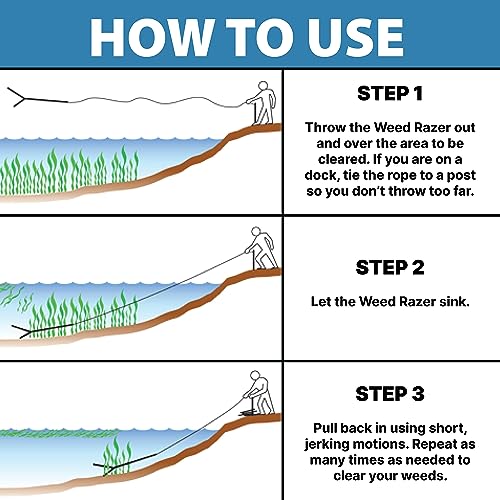 HOW TO USE

STEP 1

Throw the Weed Razer out and over the area to be cleared. If you are on a dock, tie the rope to a post so you don't throw too far.

STEP 2

Let the Weed Razer sink.

STEP 3

Pull back in using short, jerking motions. Repeat as many times as needed to clear your weeds.