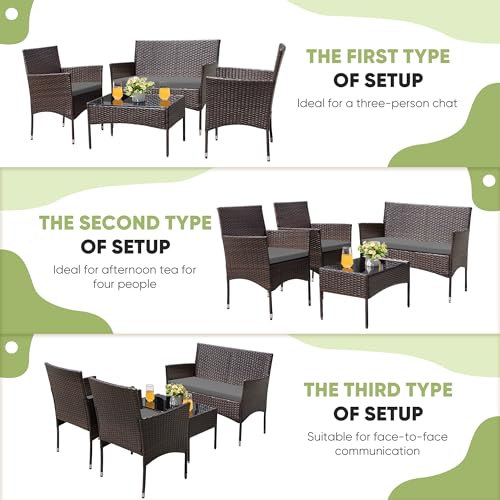 THE FIRST TYPE
OF SETUP
Ideal for a three-person chat

THE SECOND TYPE
OF SETUP
Ideal for afternoon tea for four people

THE THIRD TYPE
OF SETUP
Suitable for face-to-face communication