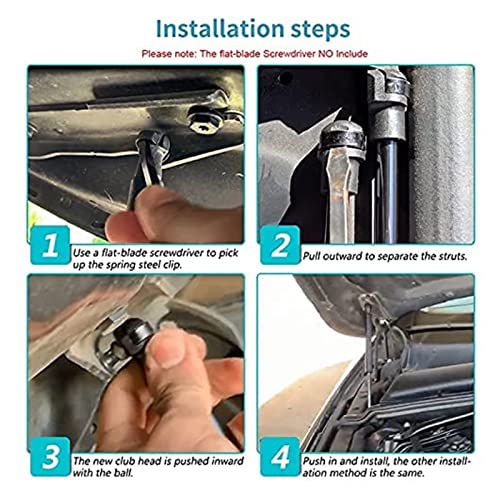 Installation steps

Please note: The flat-blade Screwdriver NO Include

1 Use a flat-blade screwdriver to pick up the spring steel clip.

2 Pull outward to separate the struts.

3 The new club head is pushed inward with the ball.

4 Push in and install, the other installation method is the same.