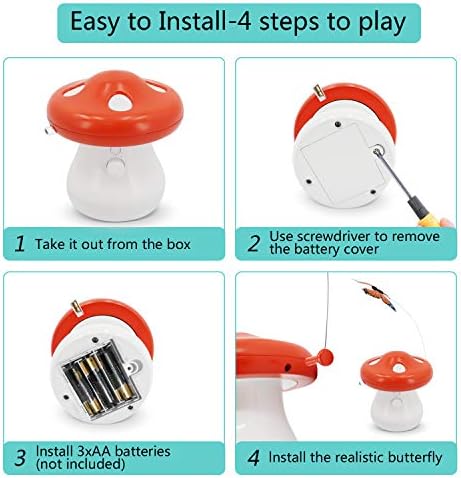 Easy to Install-4 steps to play

1 Take it out from the box

2 Use screwdriver to remove the battery cover

3 Install 3xAA batteries (not included)

4 Install the realistic butterfly