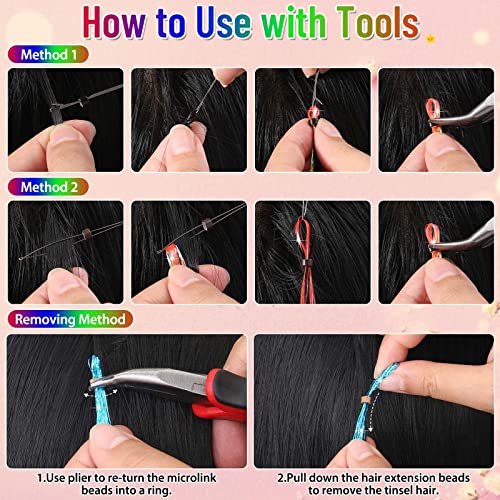 How to Use with Tools

Method 1

Method 2

Removing Method

1.Use plier to re-turn the microlink beads into a ring.

2.Pull down the hair extension beads to remove the tinsel hair.