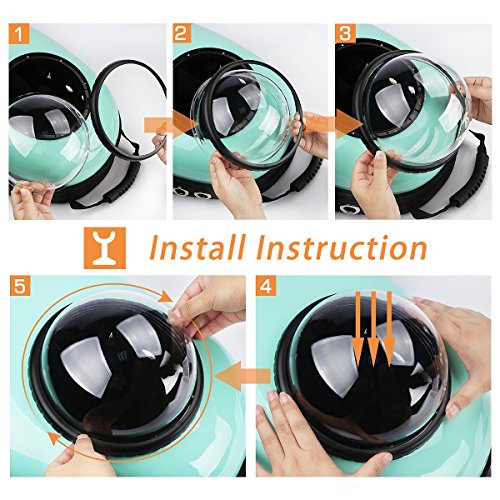 1

2

3

Install Instruction

5

4