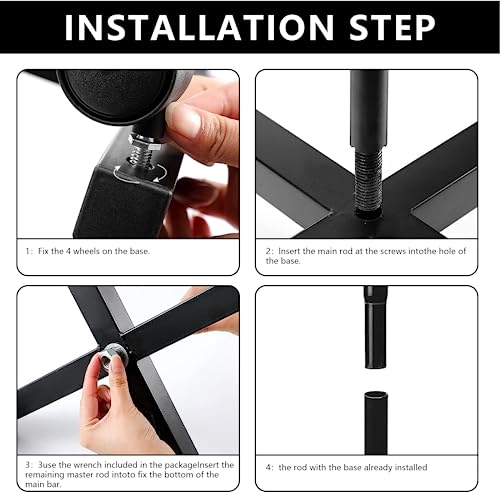 INSTALLATION STEP

1: Fix the 4 wheels on the base.

2: Insert the main rod at the screws intothe hole of the base.

3: 3use the wrench included in the packageInsert the remaining master rod intoto fix the bottom of the main bar.

4: the rod with the base already installed