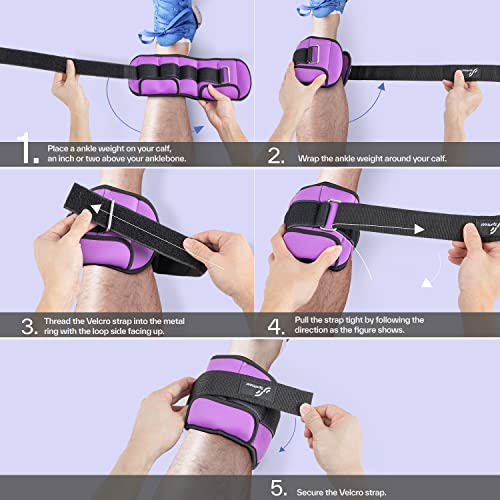 1. Place a ankle weight on your calf, an inch or two above your anklebone.

2. Wrap the ankle weight around your calf.

3. Thread the Velcro strap into the metal ring with the loop side facing up.

4. Pull the strap tight by following the direction as the figure shows.

5. Secure the Velcro strap.