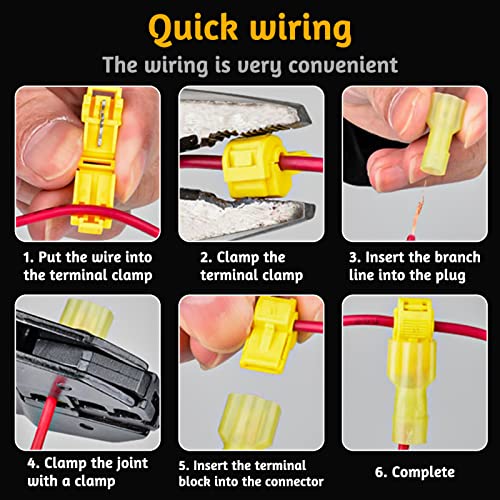 Quick wiring

The wiring is very convenient

1. Put the wire into the terminal clamp

2. Clamp the terminal clamp

3. Insert the branch line into the plug

4. Clamp the joint with a clamp

5. Insert the terminal block into the connector

6. Complete