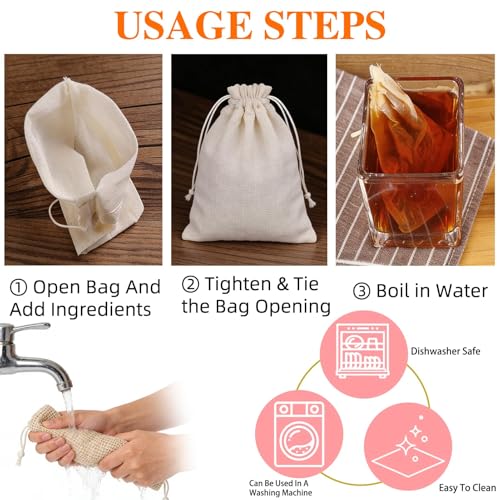 USAGE STEPS

① Open Bag And Add Ingredients

② Tighten & Tie the Bag Opening

③ Boil in Water

Dishwasher Safe

Can Be Used In A Washing Machine

Easy To Clean