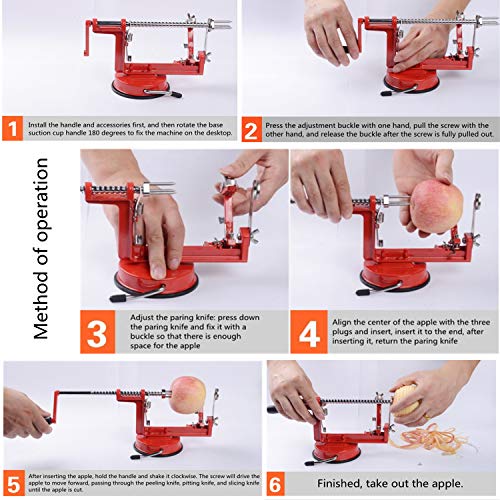 1 Install the handle and accessories first, and then rotate the base suction cup handle 180 degrees to fix the machine on the desktop.

2 Press the adjustment buckle with one hand, pull the screw with the other hand, and release the buckle after the screw is fully pulled out.

Method of operation

3 Adjust the paring knife: press down the paring knife and fix it with a buckle so that there is enough space for the apple

4 Align the center of the apple with the three plugs and insert, insert it to the end, after inserting it, return the paring knife

5 After inserting the apple, hold the handle and shake it clockwise. The screw will drive the apple to move forward, passing through the peeling knife, pitting knife, and slicing knife until the apple is cut.

6 Finished, take out the apple.